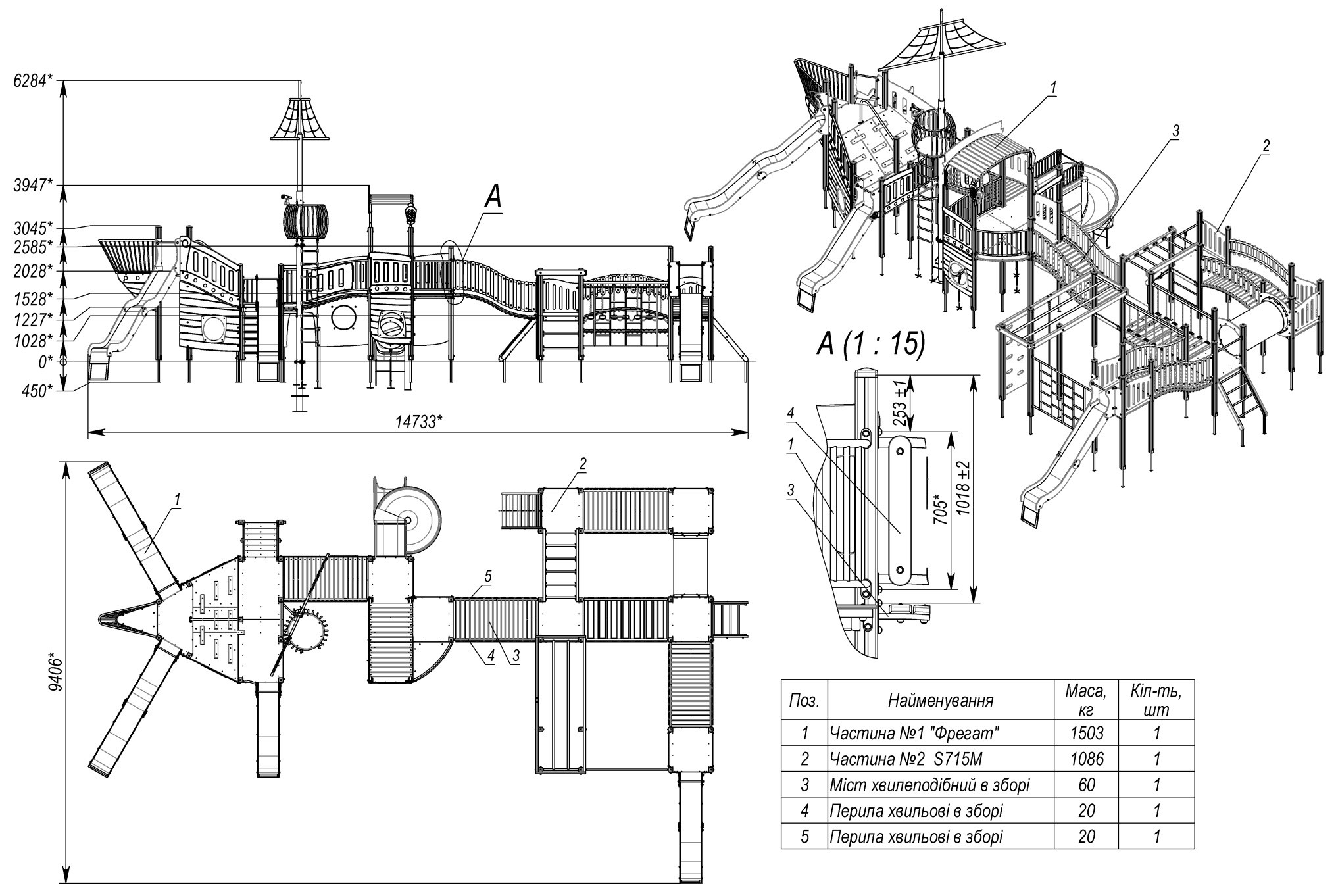 6284*
3947*
3045*
2585*
2028*
1528*
1227*
1028*
0*
450*
A
14733*

1
3
2

A (1 : 15)
253 ±1
4
1
3
705*
1018 ±2

9406*
1
2
5
4
3

| Поз. | Найменування | Маса, кг | Кіл-ть, шт |
|---|---|---|---|
| 1 | Частина №1 "Фрегат" | 1503 | 1 |
| 2 | Частина №2 S715M | 1086 | 1 |
| 3 | Міст хвилеподібний в зборі | 60 | 1 |
| 4 | Перила хвильові в зборі | 20 | 1 |
| 5 | Перила хвильові в зборі | 20 | 1 |